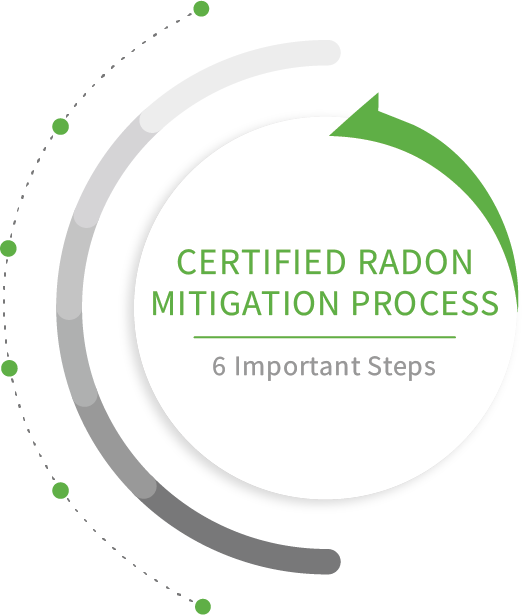 CERTIFIED RADON MITIGATION PROCESS

6 Important Steps